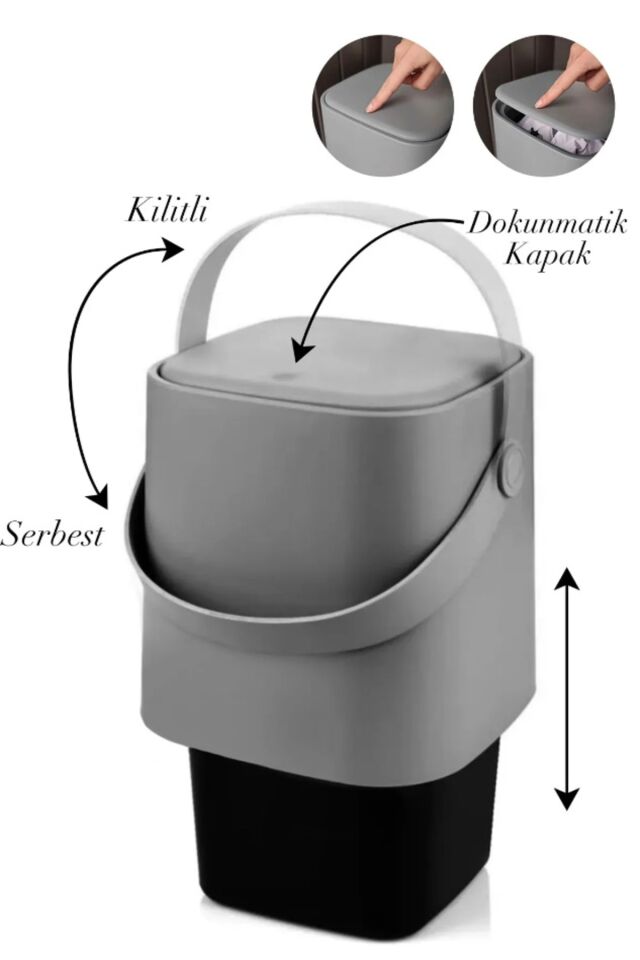 Kilitli

Dokunmatik Kapak

Serbest