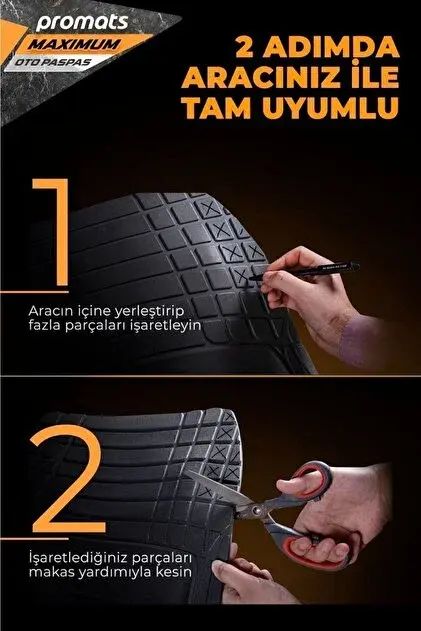 promats
MAXIMUM
OTO PASPAS

2 ADIMDA ARACINIZ İLE TAM UYUMLU

1

Aracın içine yerleştirip fazla parçaları işaretleyin

2

İşaretlediğiniz parçaları makas yardımıyla kesin